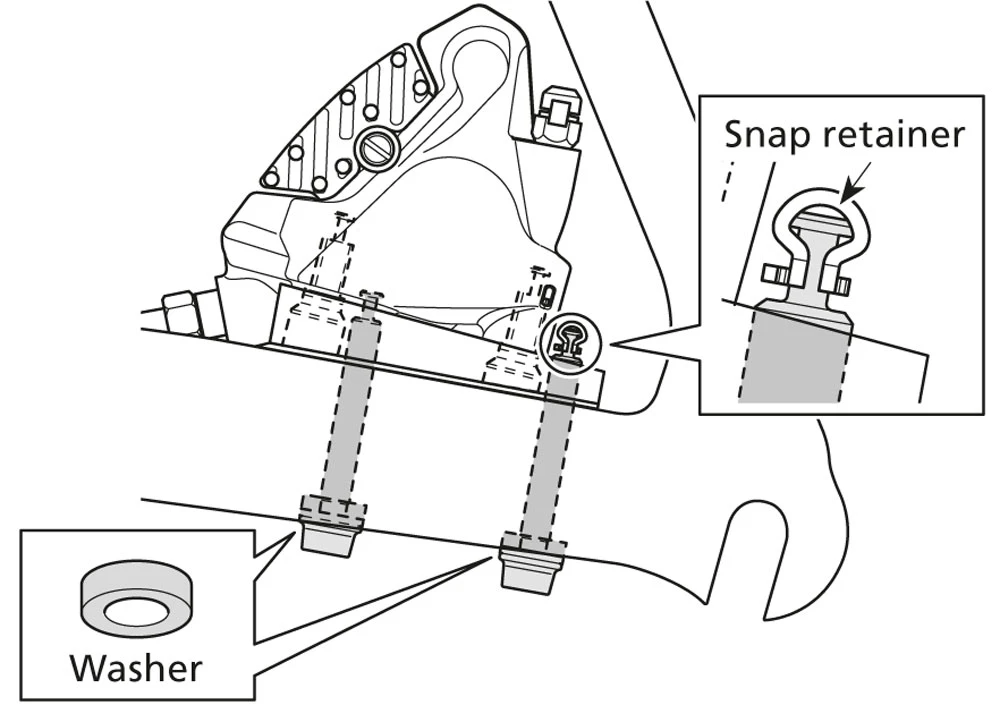 Snap retainer

Washer